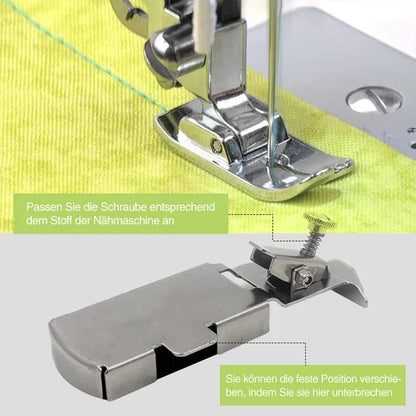 Passen Sie die Schraube entsprechend dem Stoff der Nähmaschine an

Sie können die feste Position verschieben, indem Sie sie hier unterbrechen