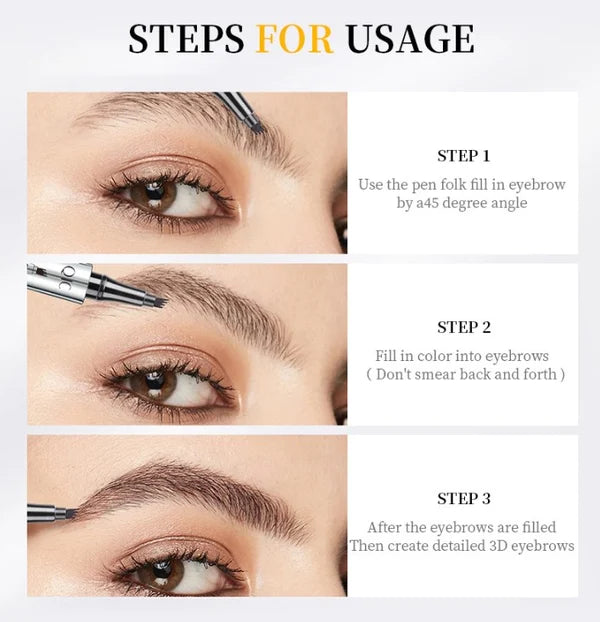 STEPS FOR USAGE

STEP 1
Use the pen folk fill in eyebrow by a45 degree angle

STEP 2
Fill in color into eyebrows
( Don't smear back and forth )

STEP 3
After the eyebrows are filled
Then create detailed 3D eyebrows